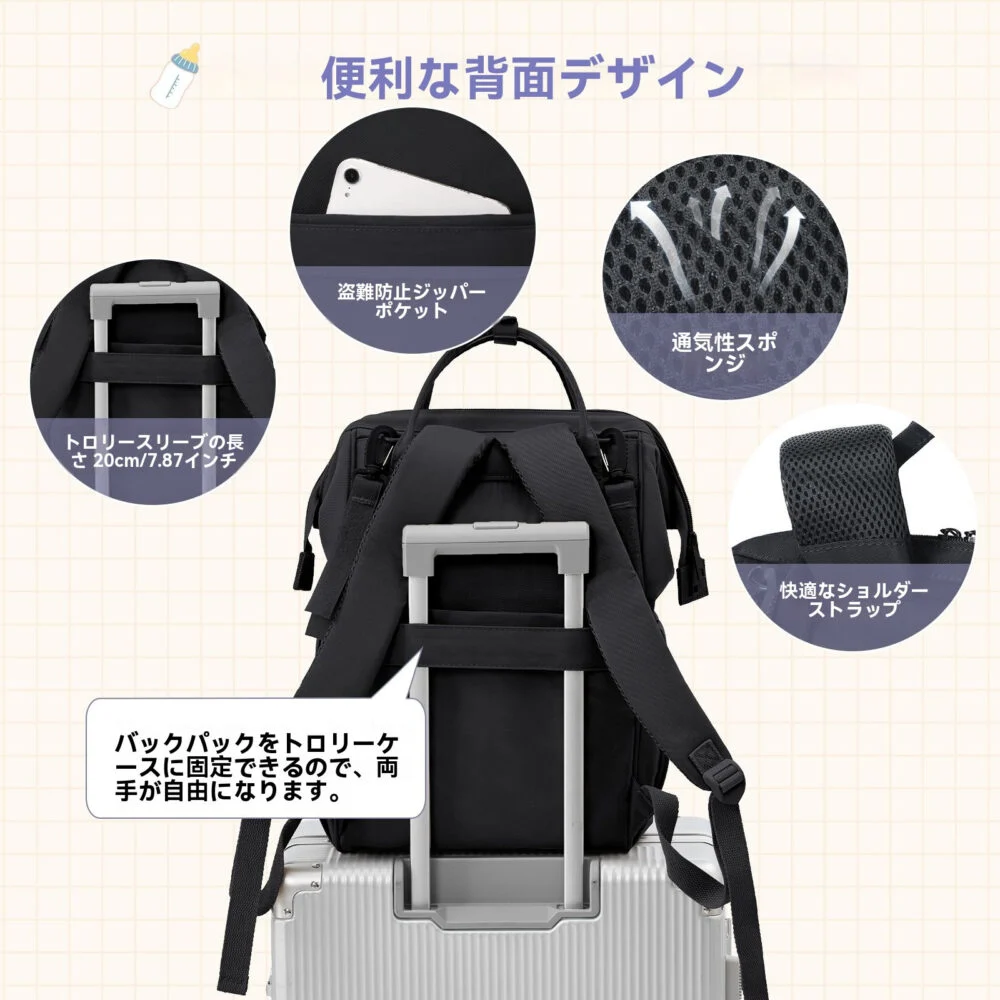 便利な背面デザイン

盗難防止ジッパーポケット

通気性スポンジ

トロリースリーブの長さ 20cm/7.87インチ

快適なショルダーストラップ

バックパックをトロリーケースに固定できるので、両手が自由になります。